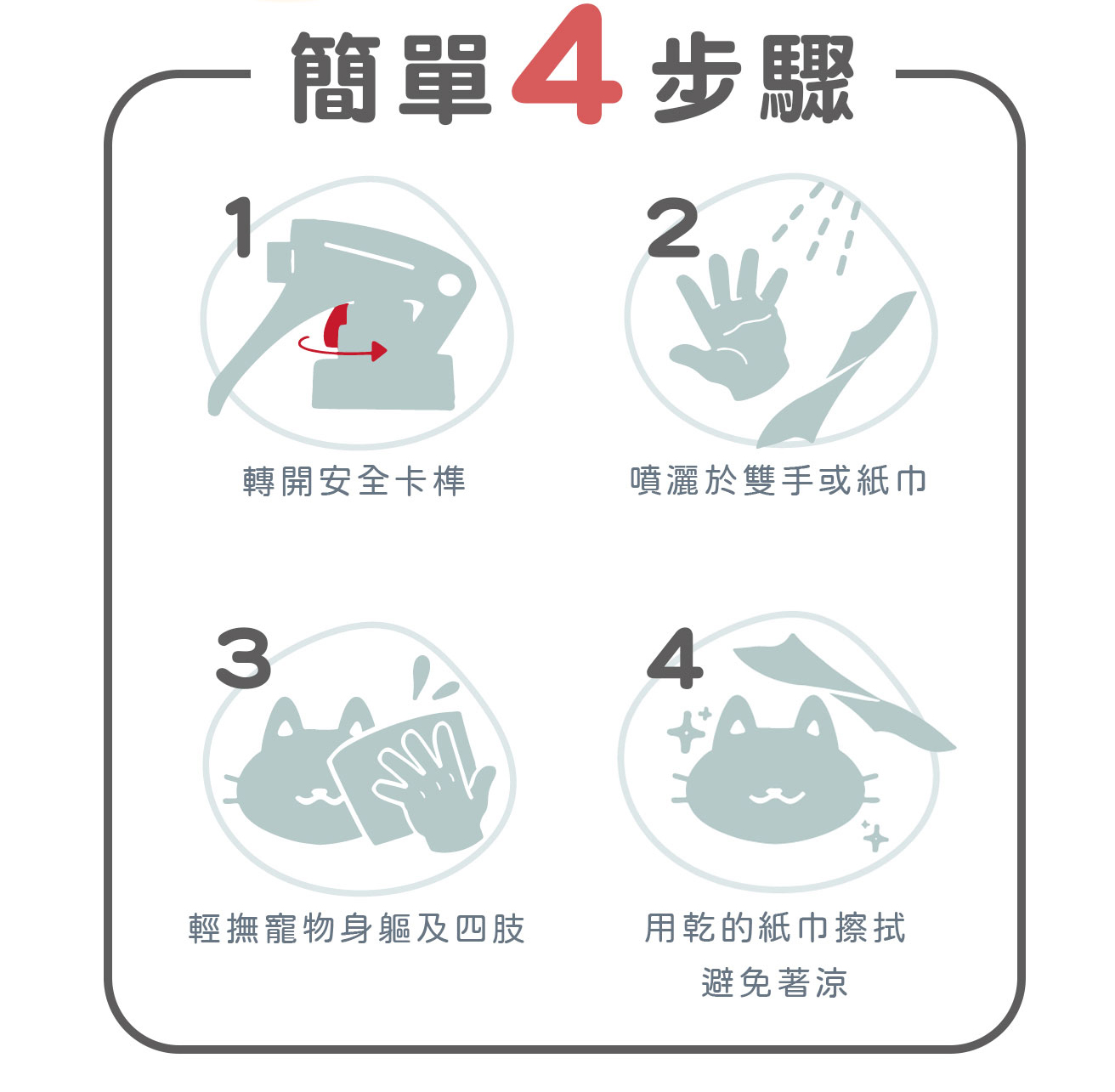 簡單4步驟

1
轉開安全卡榫

2
噴灑於雙手或紙巾

3
輕撫寵物身軀及四肢

4
用乾的紙巾擦拭
避免著涼